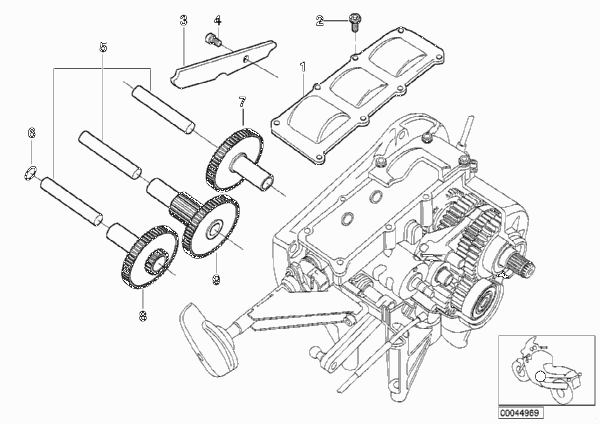 3
4
2
5
1
7
6
9
8
00044969