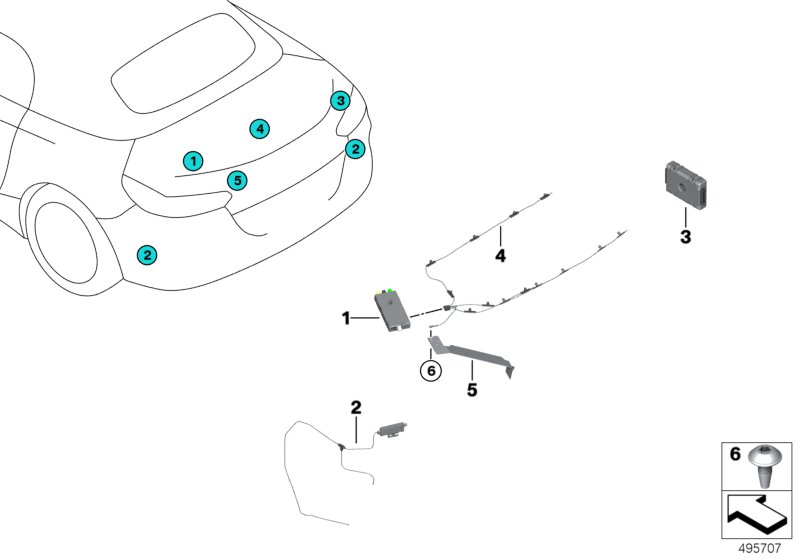 3
4
2
1
5
2
3
4
1
6
5
2
6
495707